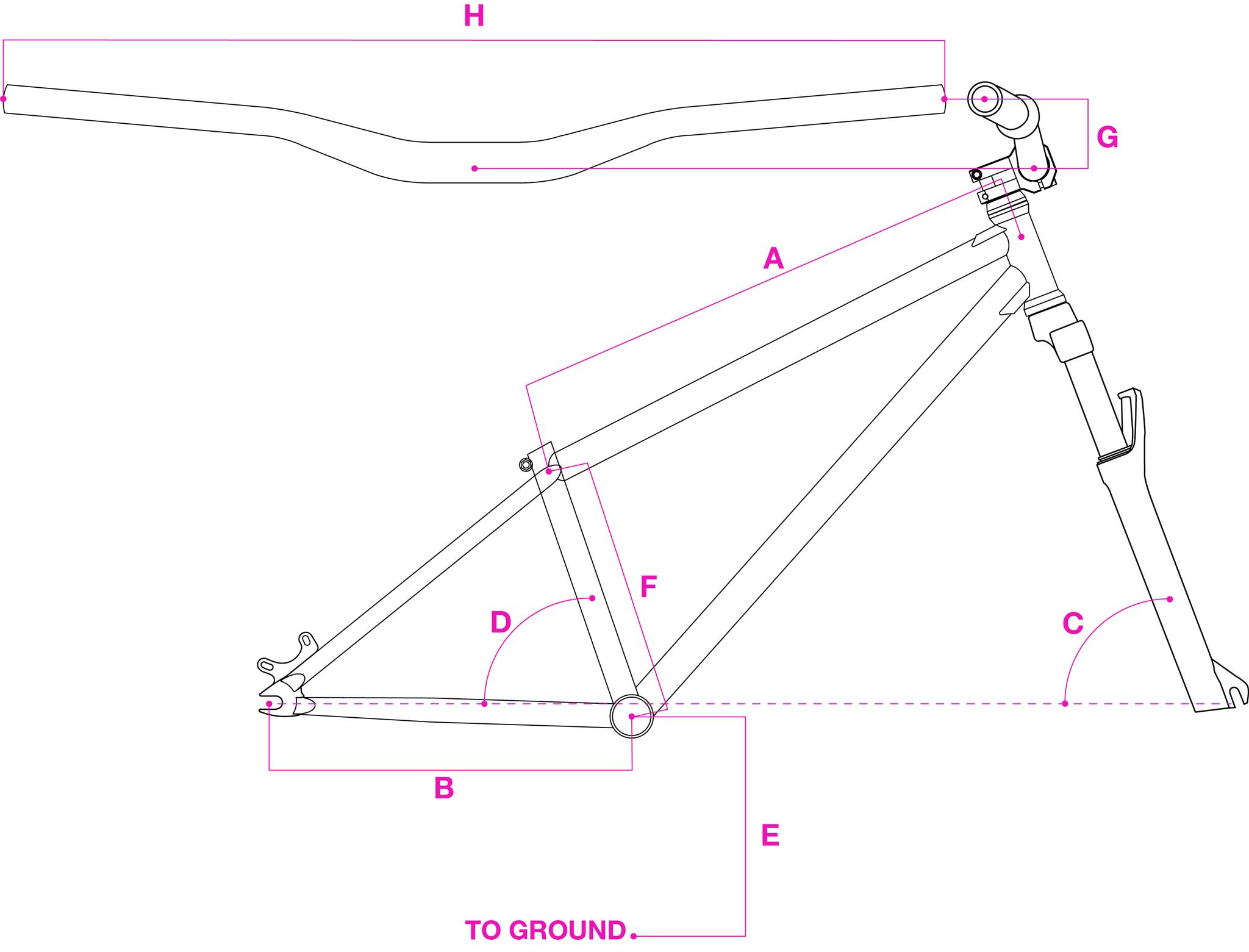 H

G

A

F

D

C

B

E

TO GROUND